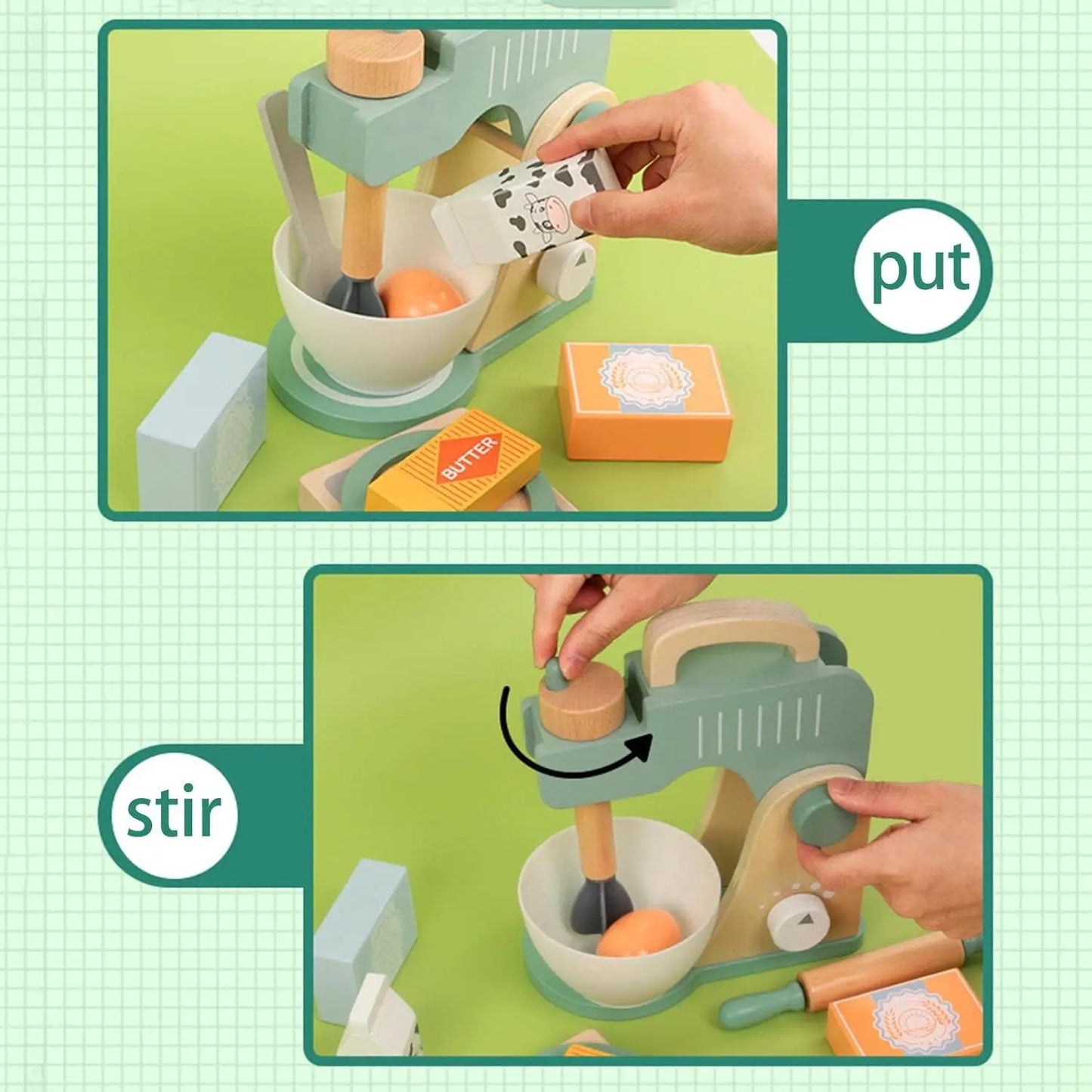 BUTTER

put

stir