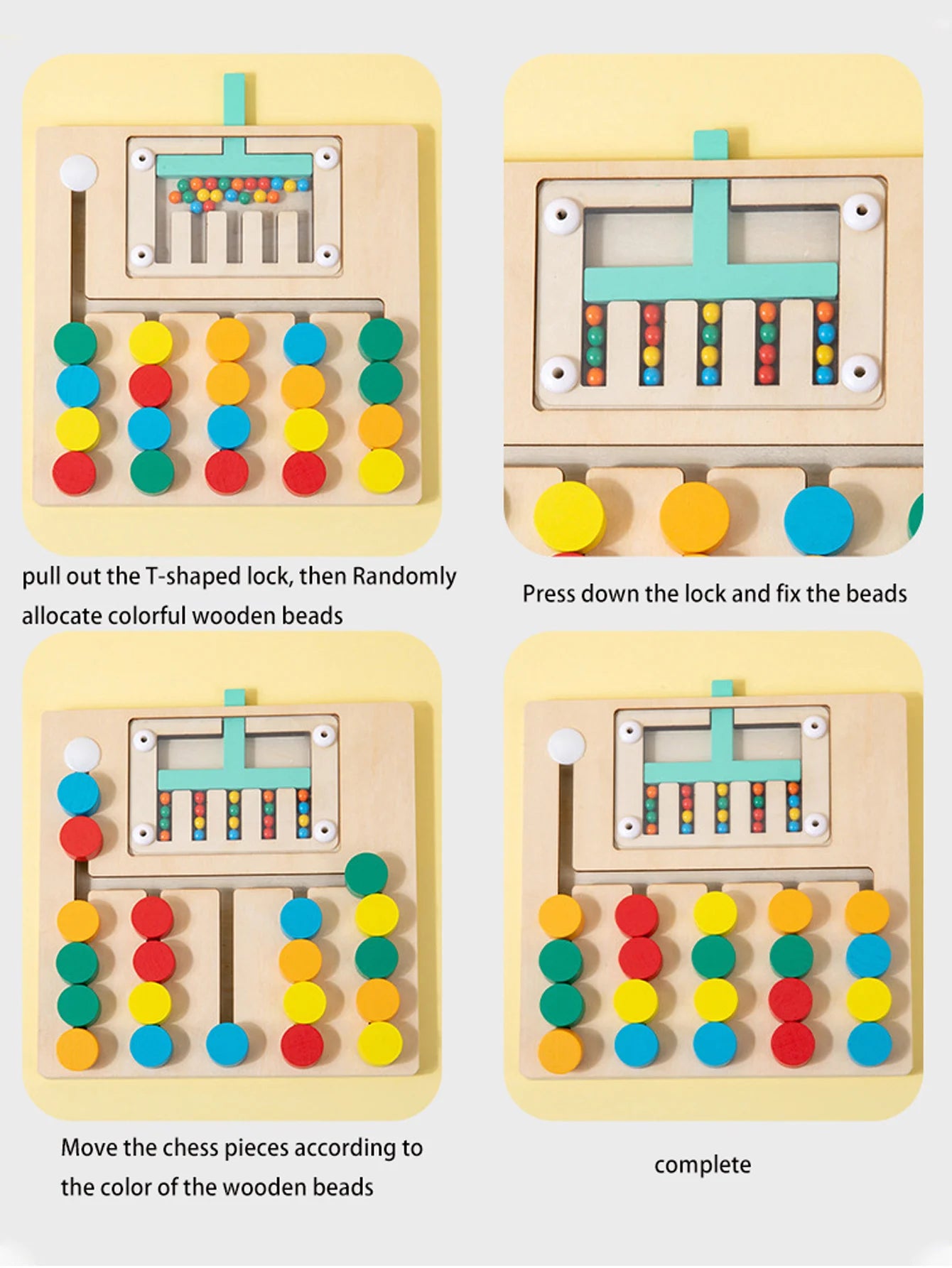 pull out the T-shaped lock, then Randomly allocate colorful wooden beads

Press down the lock and fix the beads

Move the chess pieces according to the color of the wooden beads

complete