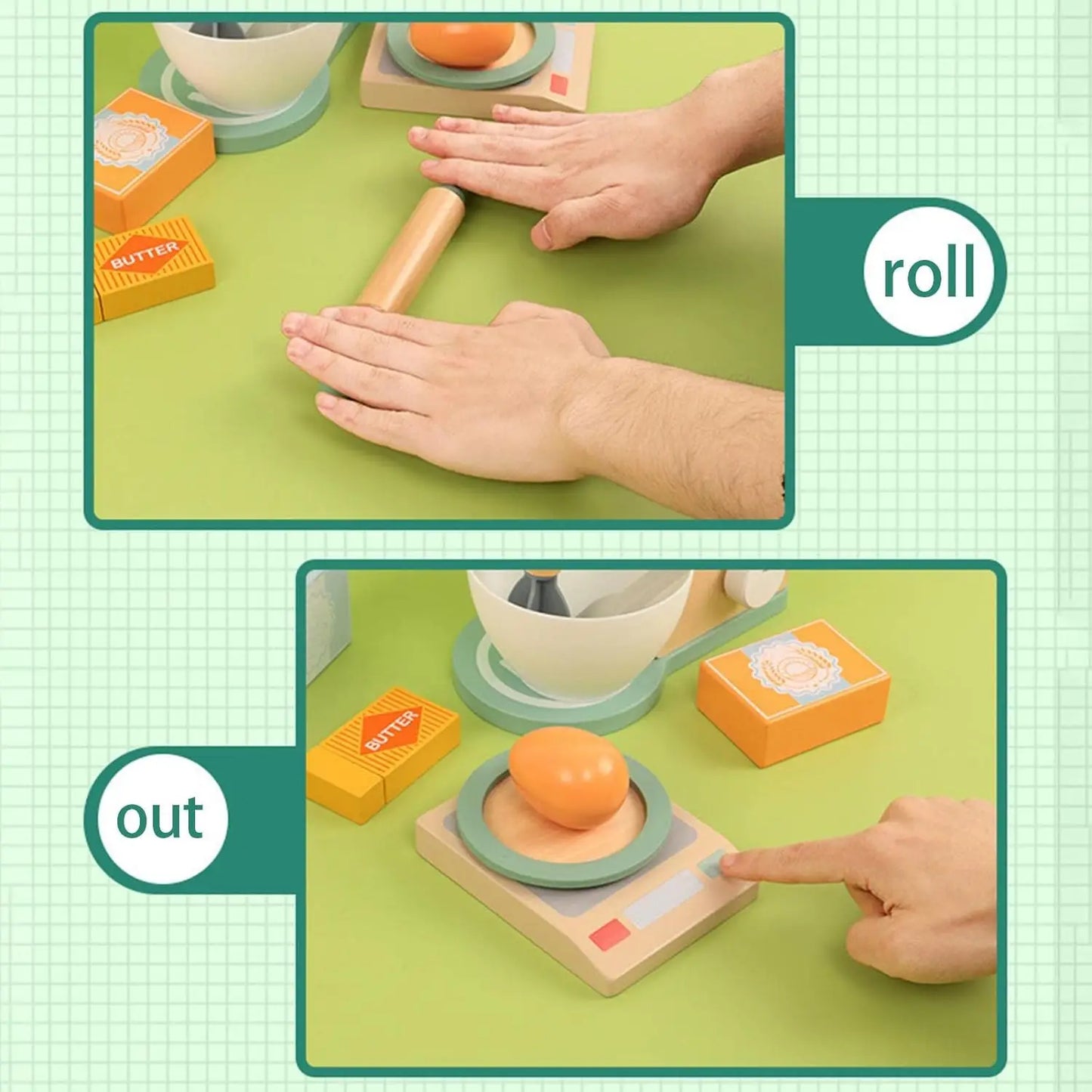 BUTTER

roll

BUTTER

out